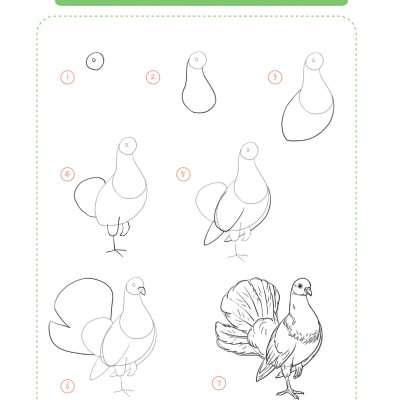 1

2

3

4

5

6

7