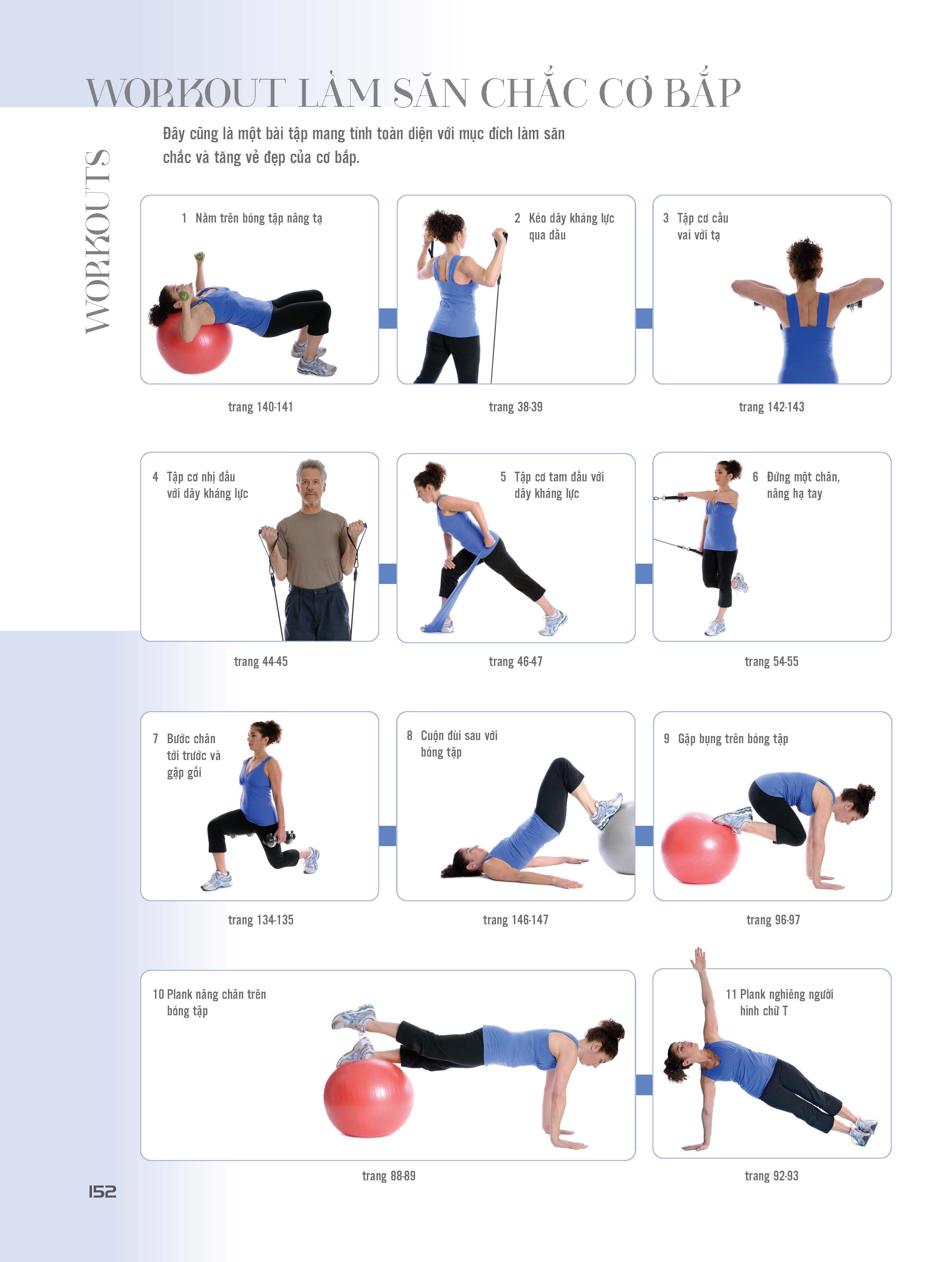 WORKOUT LÀM SĂN CHẮC CƠ BẮP

WORKOUTS

Đây cũng là một bài tập mang tính toàn diện với mục đích làm săn chắc và tăng vẻ đẹp của cơ bắp.

1 Nằm trên bóng tập nâng tạ

trang 140-141

2 Kéo dây kháng lực qua đầu

trang 38-39

3 Tập cơ cầu vai với tạ

trang 142-143

4 Tập cơ nhị đầu với dây kháng lực

trang 44-45

5 Tập cơ tam đầu với dây kháng lực

trang 46-47

6 Đứng một chân, nâng hạ tay

trang 54-55

7 Bước chân tới trước và gập gối

trang 134-135

8 Cuộn đùi sau với bóng tập

trang 146-147

9 Gập bụng trên bóng tập

trang 96-97

10 Plank nâng chân trên bóng tập

trang 88-89

11 Plank nghiêng người hình chữ T

trang 92-93

152