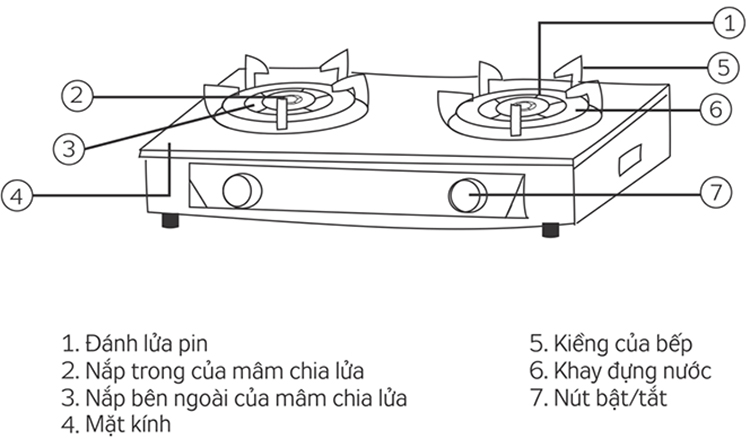 1
5
2
6
3
4
7

1. Đánh lửa pin
2. Nắp trong của mâm chia lửa
3. Nắp bên ngoài của mâm chia lửa
4. Mặt kính

5. Kiềng của bếp
6. Khay đựng nước
7. Nút bật/tắt