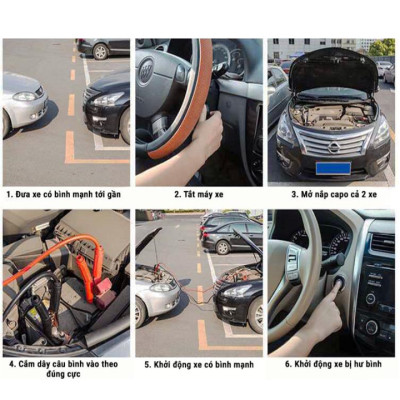 1. Đưa xe có bình mạnh tới gần

2. Tắt máy xe

3. Mở nắp capo cả 2 xe

4. Cắm dây câu bình vào theo đúng cực

5. Khởi động xe có bình mạnh

6. Khởi động xe bị hư bình