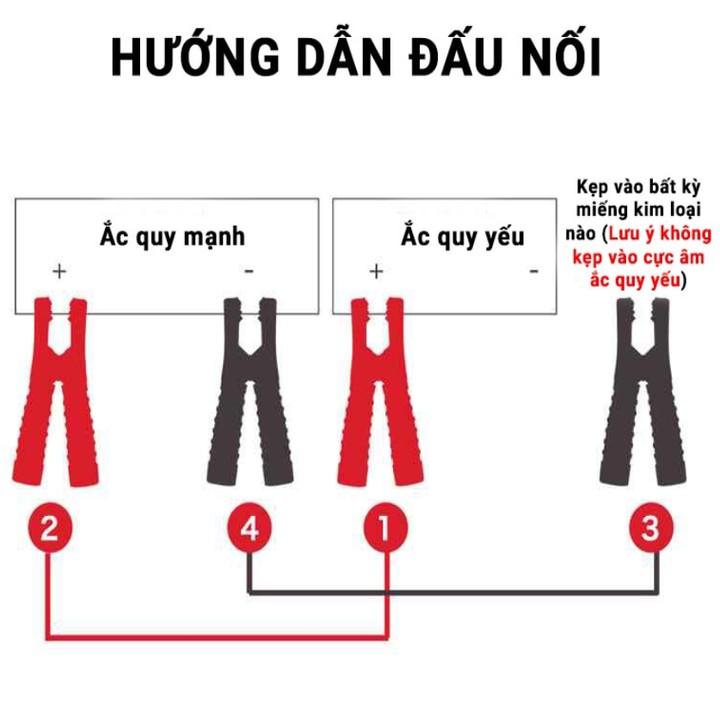 HƯỚNG DẪN ĐẤU NỐI

Ắc quy mạnh
+ -

Ắc quy yếu
+ -

Kẹp vào bất kỳ miếng kim loại nào (Lưu ý không kẹp vào cực âm ắc quy yếu)

2
4
1
3