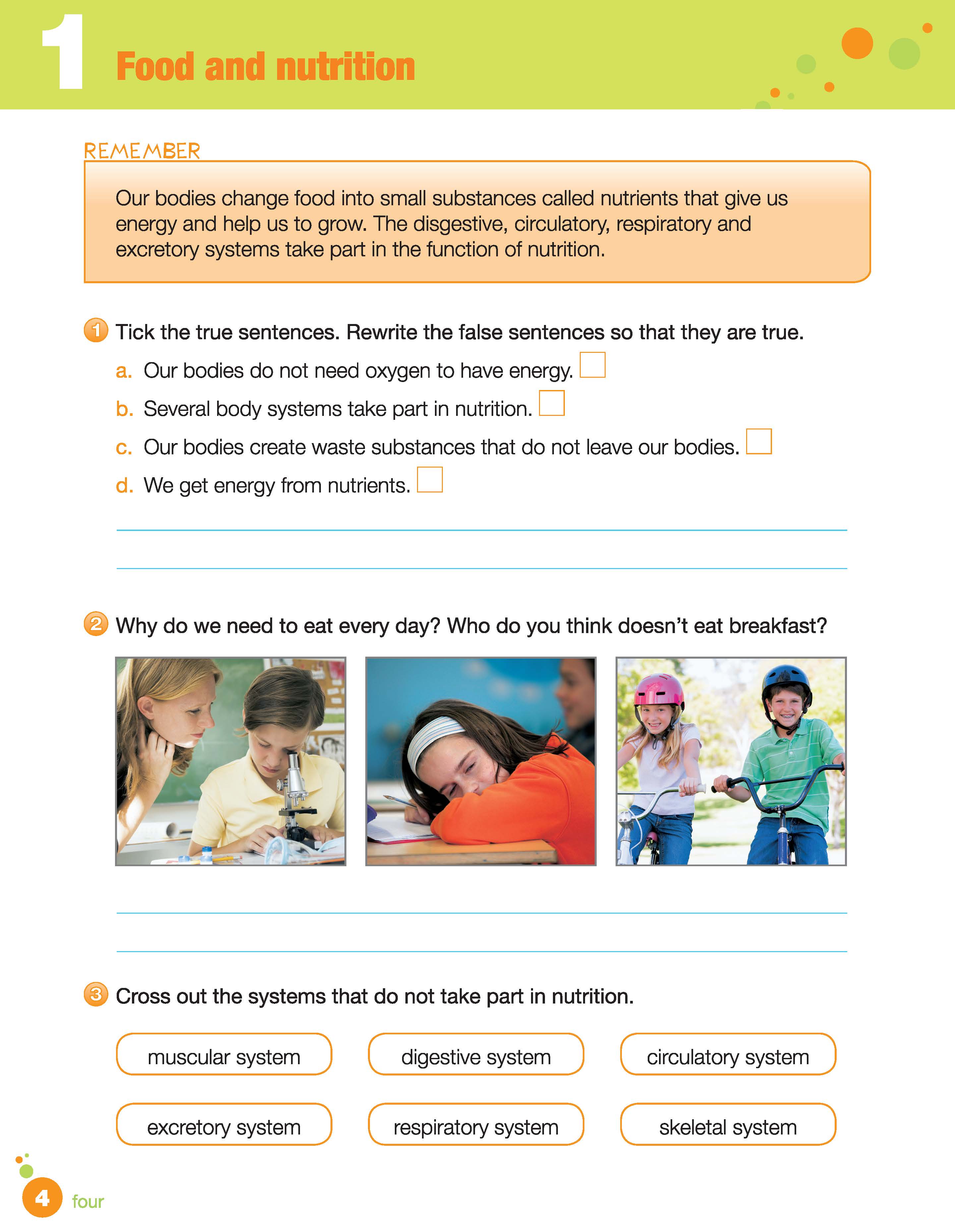 1 Food and nutrition

REMEMBER

Our bodies change food into small substances called nutrients that give us energy and help us to grow. The disgestive, circulatory, respiratory and excretory systems take part in the function of nutrition.

1 Tick the true sentences. Rewrite the false sentences so that they are true.

a. Our bodies do not need oxygen to have energy.

b. Several body systems take part in nutrition.

c. Our bodies create waste substances that do not leave our bodies.

d. We get energy from nutrients.

2 Why do we need to eat every day? Who do you think doesn't eat breakfast?

3 Cross out the systems that do not take part in nutrition.

muscular system
digestive system
circulatory system
excretory system
respiratory system
skeletal system

4 four