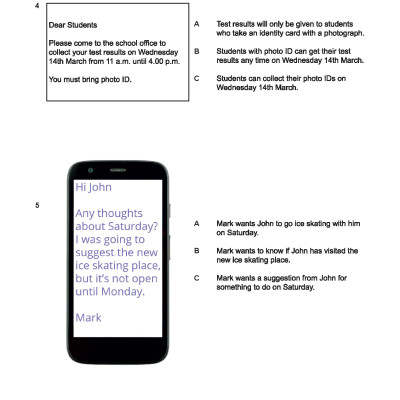 4

Dear Students

Please come to the school office to collect your test results on Wednesday 14th March from 11 a.m. until 4.00 p.m.

You must bring photo ID.

A Test results will only be given to students who take an identity card with a photograph.

B Students with photo ID can get their test results any time on Wednesday 14th March.

C Students can collect their photo IDs on Wednesday 14th March.

5

Hi John

Any thoughts about Saturday? I was going to suggest the new ice skating place, but it's not open until Monday.

Mark

A Mark wants John to go ice skating with him on Saturday.

B Mark wants to know if John has visited the new ice skating place.

C Mark wants a suggestion from John for something to do on Saturday.