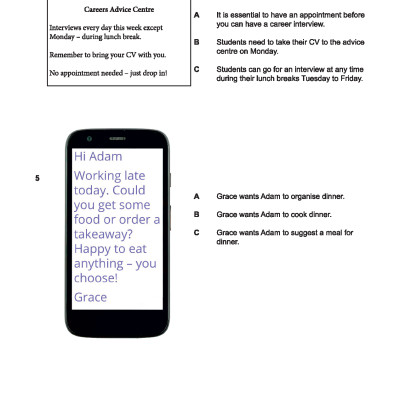 Careers Advice Centre

Interviews every day this week except Monday – during lunch break.

Remember to bring your CV with you.

No appointment needed – just drop in!

A It is essential to have an appointment before you can have a career interview.

B Students need to take their CV to the advice centre on Monday.

C Students can go for an interview at any time during their lunch breaks Tuesday to Friday.

5

Hi Adam

Working late today. Could you get some food or order a takeaway? Happy to eat anything – you choose!

Grace

A Grace wants Adam to organise dinner.

B Grace wants Adam to cook dinner.

C Grace wants Adam to suggest a meal for dinner.