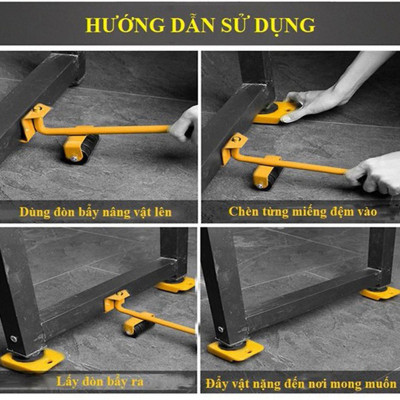 HƯỚNG DẪN SỬ DỤNG

Dùng đòn bẩy nâng vật lên

Chèn từng miếng đệm vào

Lấy đòn bẩy ra

Đẩy vật nặng đến nơi mong muốn