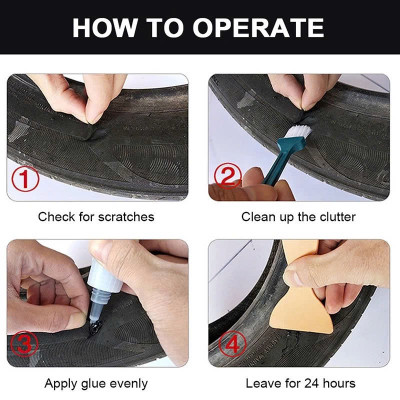 HOW TO OPERATE

①

Check for scratches

②

Clean up the clutter

③

Apply glue evenly

④

Leave for 24 hours