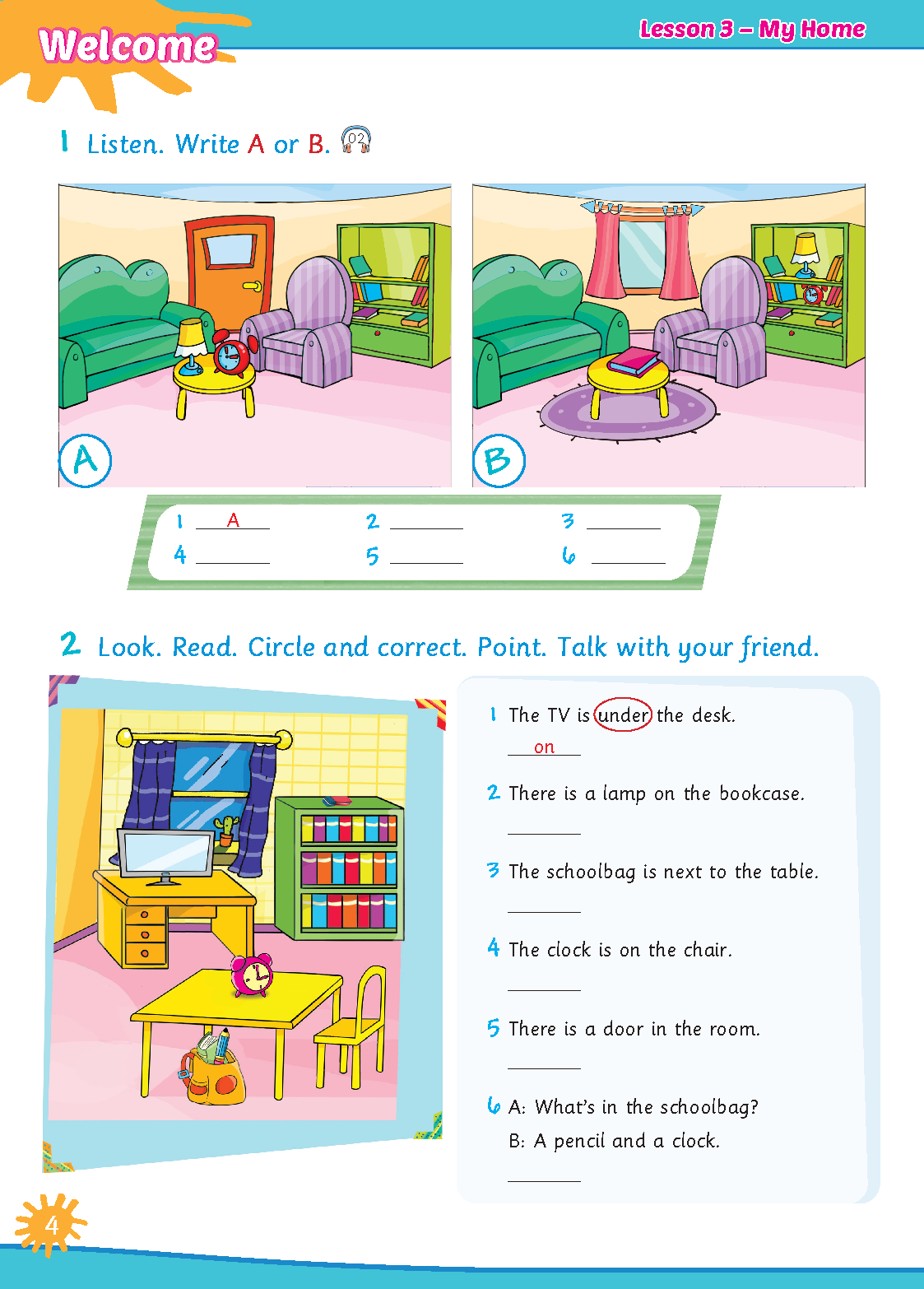 Welcome

Lesson 3 – My Home

1 Listen. Write A or B. 02

A

B

1 A
2 ______
3 ______
4 ______
5 ______
6 ______

2 Look. Read. Circle and correct. Point. Talk with your friend.

1 The TV is under the desk.
on

2 There is a lamp on the bookcase.
______

3 The schoolbag is next to the table.
______

4 The clock is on the chair.
______

5 There is a door in the room.
______

6 A: What's in the schoolbag?
B: A pencil and a clock.
______

4