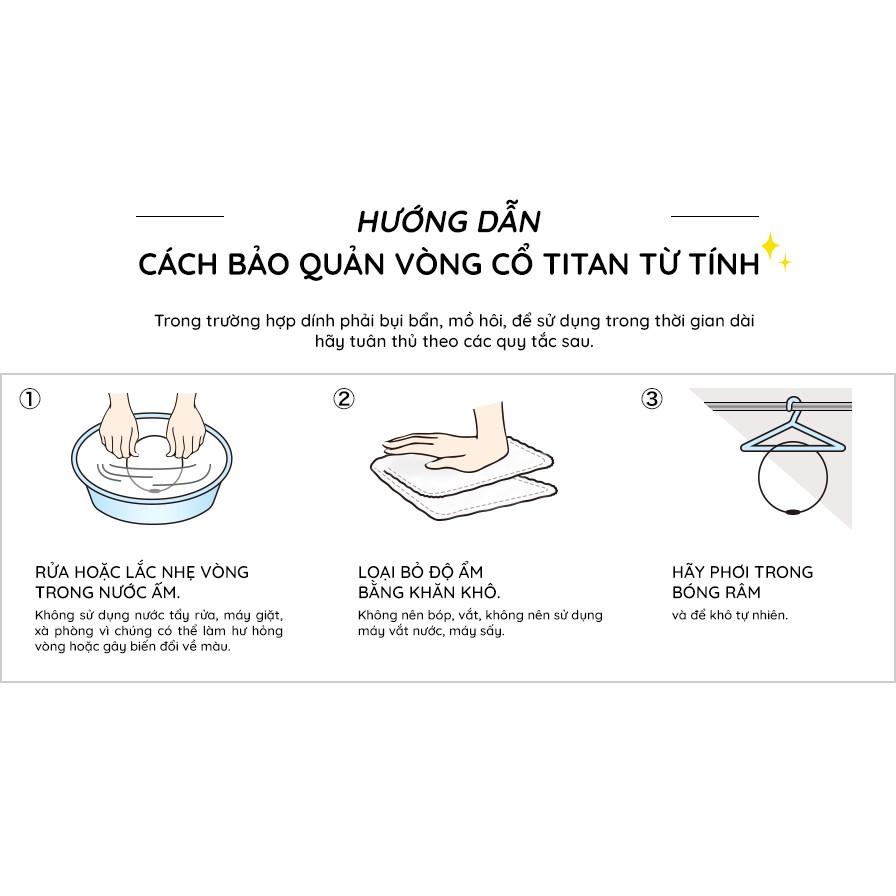 HƯỚNG DẪN
CÁCH BẢO QUẢN VÒNG CỔ TITAN TỪ TÍNH

Trong trường hợp dính phải bụi bẩn, mồ hôi, để sử dụng trong thời gian dài hãy tuân thủ theo các quy tắc sau.

①

RỬA HOẶC LẮC NHẸ VÒNG TRONG NƯỚC ẤM.

Không sử dụng nước tẩy rửa, máy giặt, xà phòng vì chúng có thể làm hư hỏng vòng hoặc gây biến đổi về màu.

②

LOẠI BỎ ĐỘ ẨM BẰNG KHĂN KHÔ.

Không nên bóp, vắt, không nên sử dụng máy vắt nước, máy sấy.

③

HÃY PHƠI TRONG BÓNG RÂM

và để khô tự nhiên.