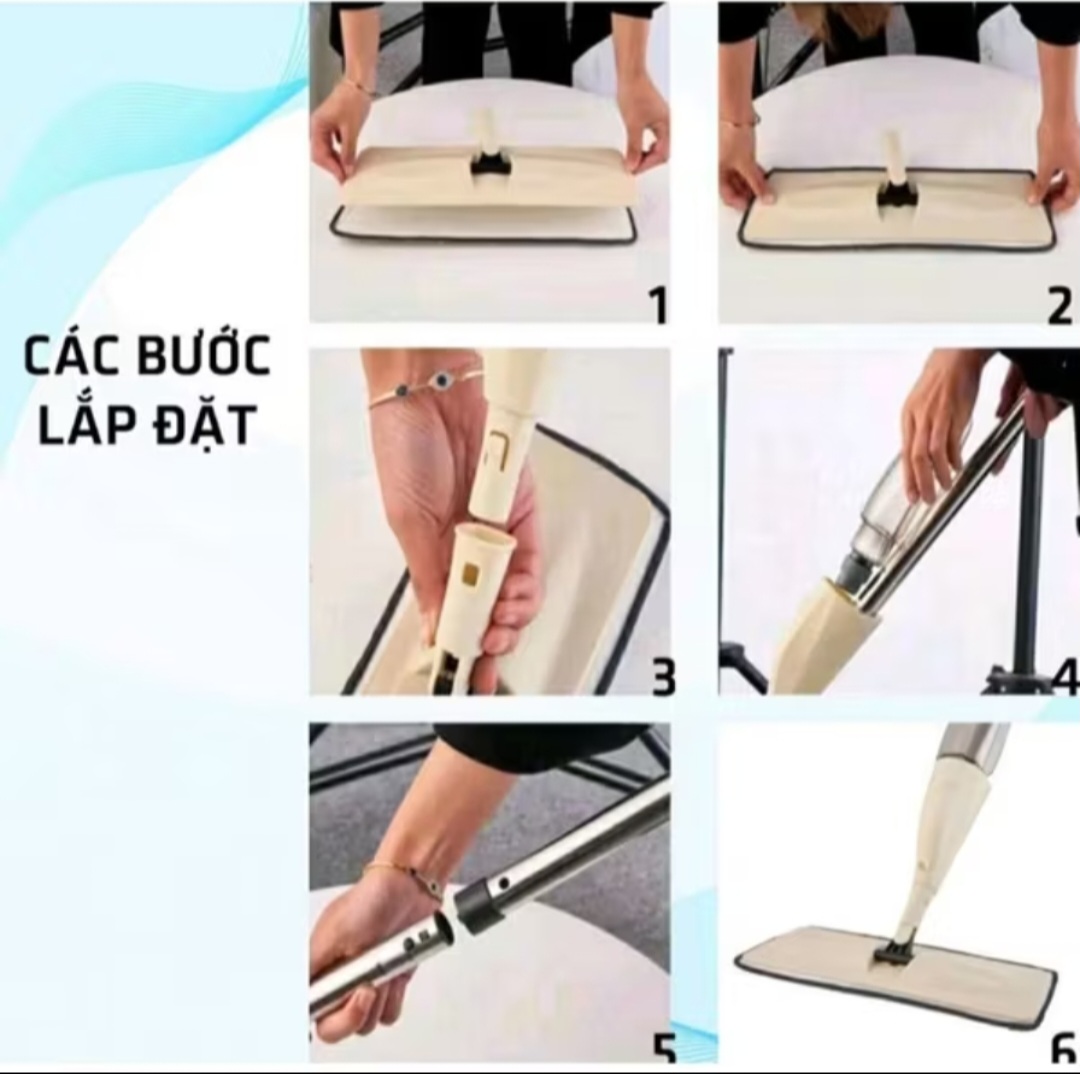 CÁC BƯỚC LẮP ĐẶT

1

2

3

4

5

6