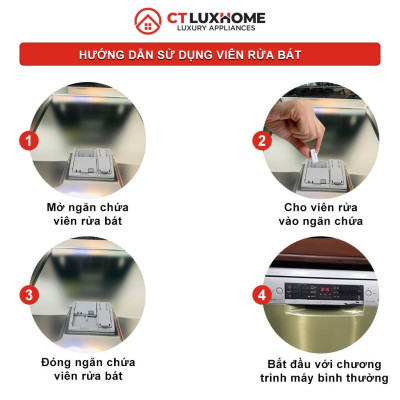 CT LUXHOME
LUXURY APPLIANCES

HƯỚNG DẪN SỬ DỤNG VIÊN RỬA BÁT

1
Mở ngăn chứa viên rửa bát

2
Cho viên rửa vào ngăn chứa

3
Đóng ngăn chứa viên rửa bát

4
Bắt đầu với chương trình máy bình thường