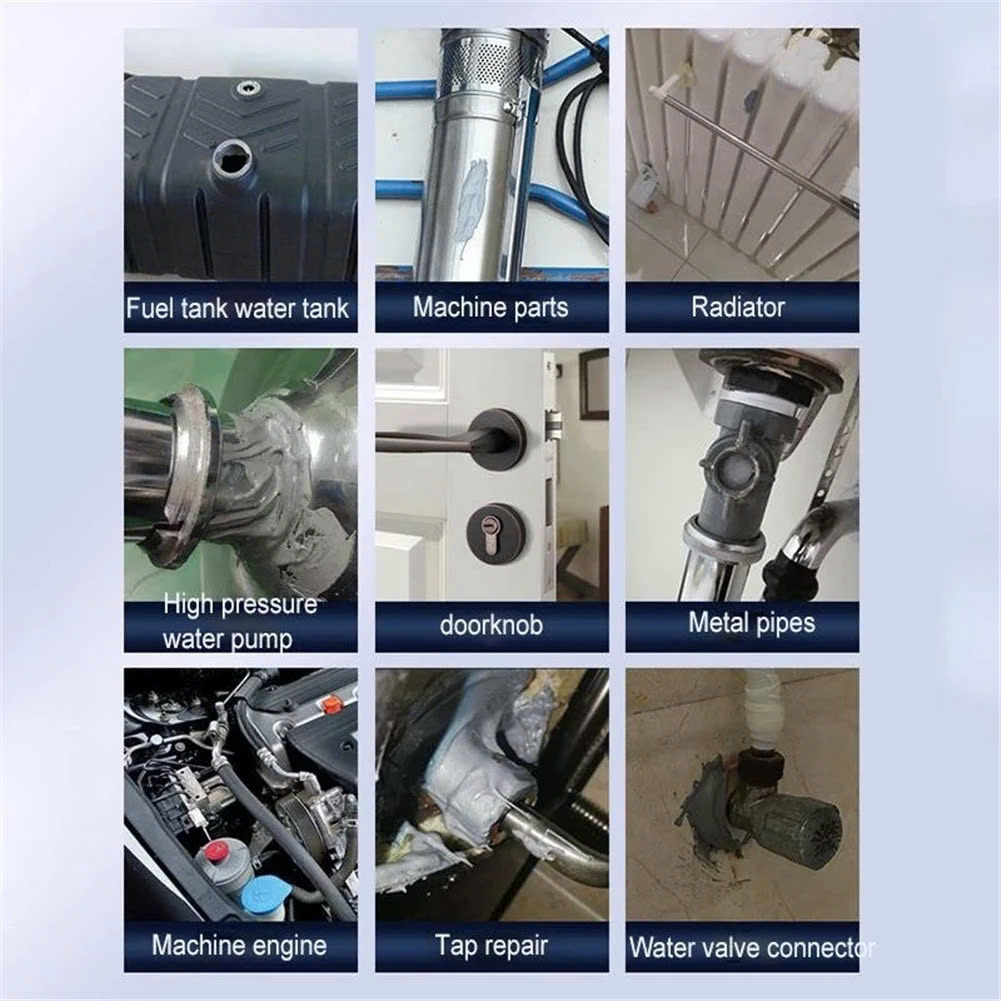 Fuel tank water tank

Machine parts

Radiator

High pressure water pump

doorknob

Metal pipes

Machine engine

Tap repair

Water valve connector